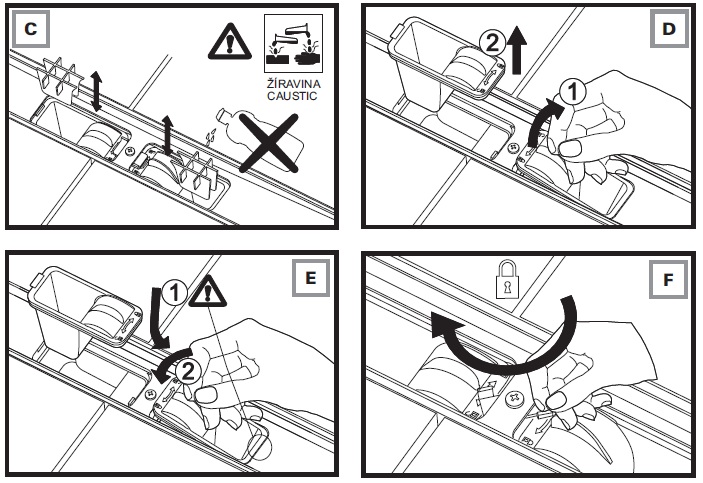 C

ŽÍRAVINA
CAUSTIC

D

2
1

E

1
2

F