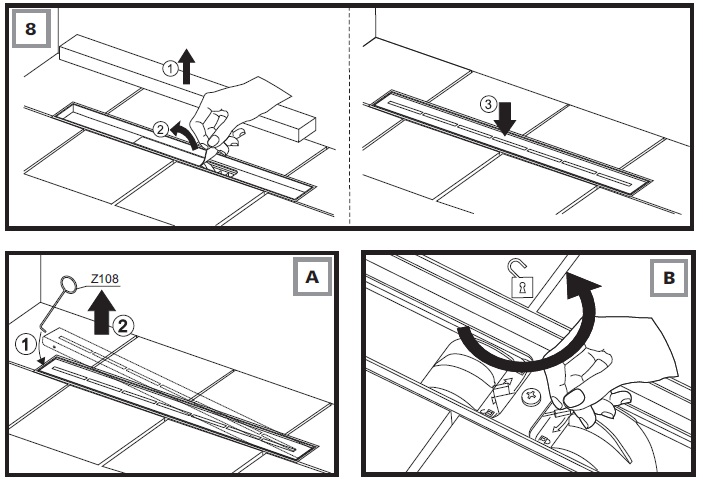 8

1

2

3

A

Z108

1

2

B