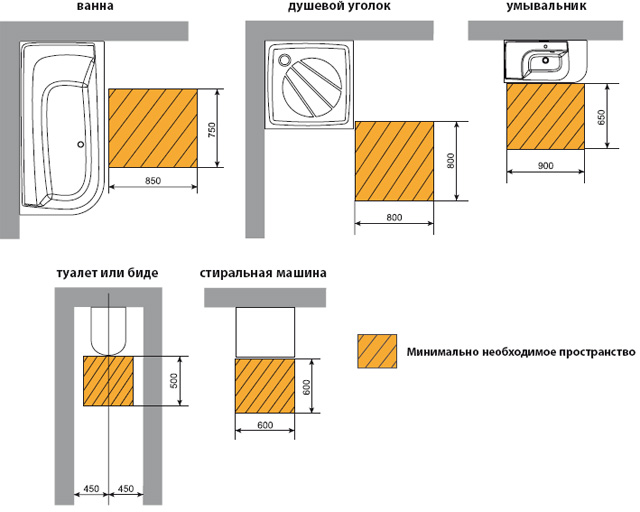 ванна

750

850

душевой уголок

800

800

умывальник

650

900

туалет или биде

500

450 450

стиральная машина

600

600

Минимально необходимое пространство